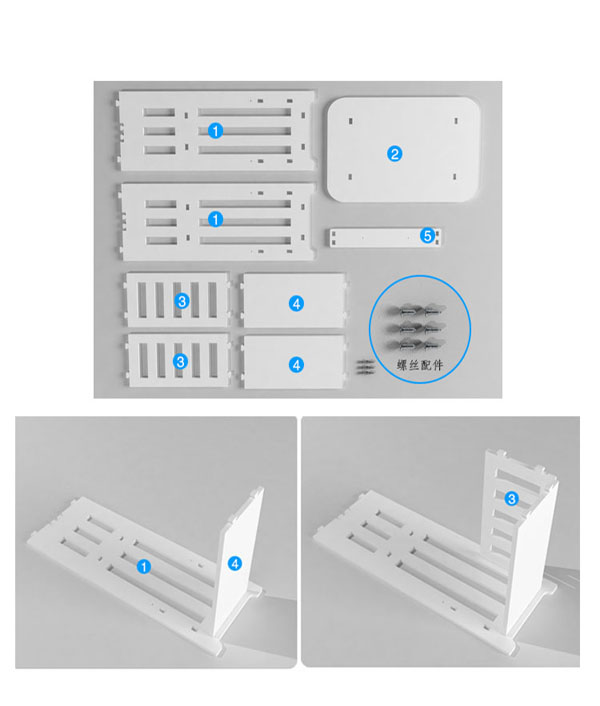 1

2

1

5

3

4

3

4

螺丝配件

1

4

3